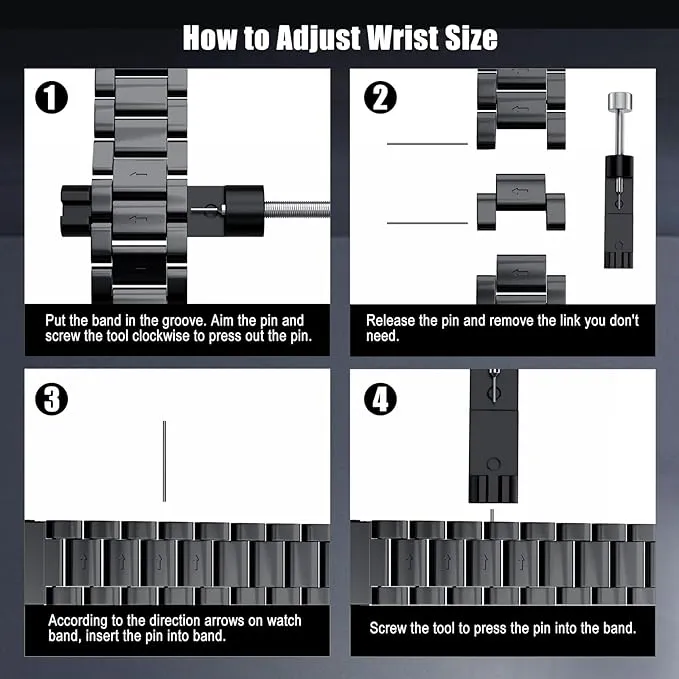 How to Adjust Wrist Size

1

Put the band in the groove. Aim the pin and screw the tool clockwise to press out the pin.

2

Release the pin and remove the link you don't need.

3

According to the direction arrows on watch band, insert the pin into band.

4

Screw the tool to press the pin into the band.